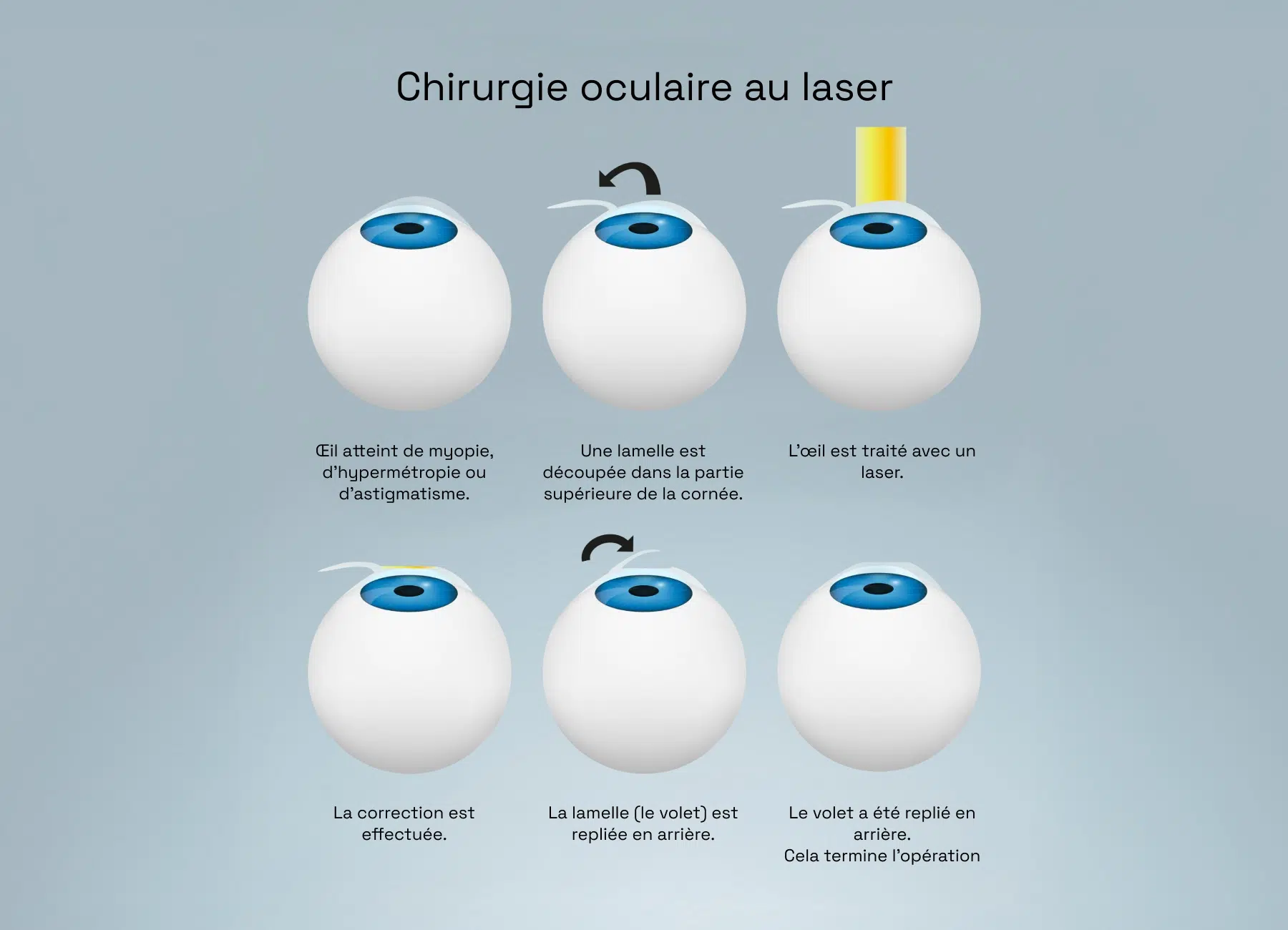 Chirurgie oculaire au laser

Œil atteint de myopie, d'hypermétropie ou d'astigmatisme.

Une lamelle est découpée dans la partie supérieure de la cornée.

L'œil est traité avec un laser.

La correction est effectuée.

La lamelle (le volet) est repliée en arrière.

Le volet a été replié en arrière.
Cela termine l'opération